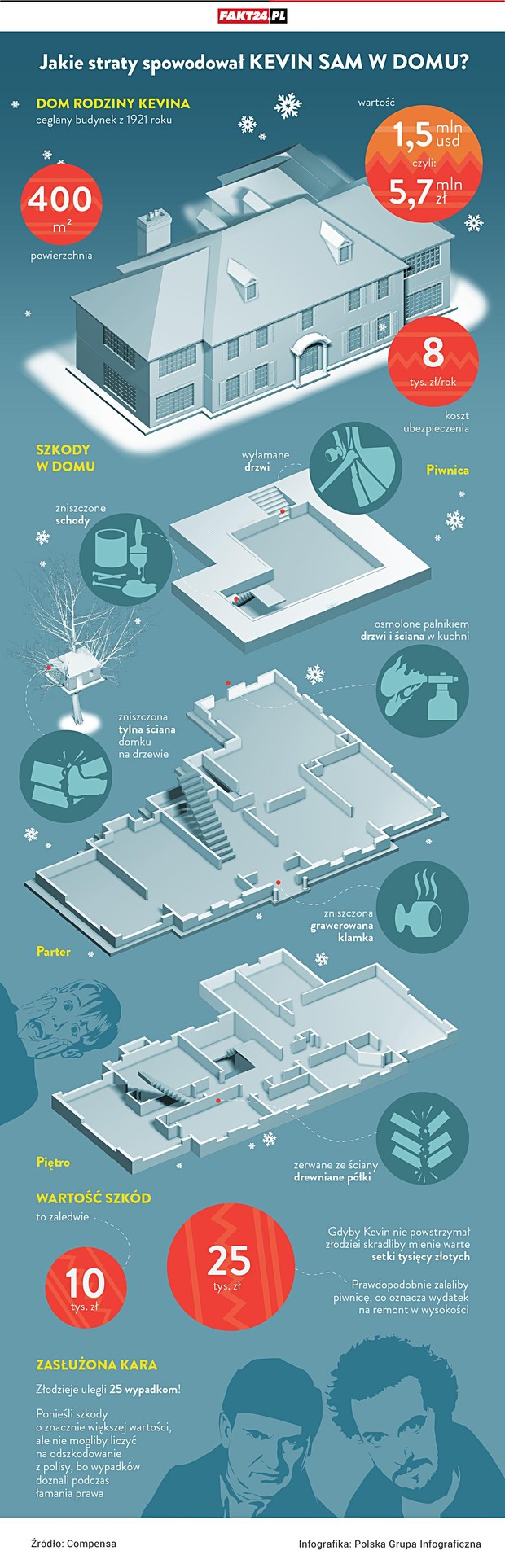 FAKT24.PL

Jakie straty spowodował KEVIN SAM W DOMU?

DOM RODZINY KEVINA
ceglany budynek z 1921 roku

400 m²
powierzchnia

wartość
1,5 mln usd
czyli:
5,7 mln zł

8 tys. zł/rok
koszt ubezpieczenia

SZKODY W DOMU

wyłamane drzwi

Piwnica

zniszczone schody

osmolone palnikiem drzwi i ściana w kuchni

zniszczona tylna ściana domku na drzewie

zniszczona grawerowana klamka

Parter

Piętro

zerwane ze ściany drewniane półki

WARTOŚĆ SZKÓD
to zaledwie

10 tys. zł

25 tys. zł

Gdyby Kevin nie powstrzymał złodziei skradliby mienie warte setki tysięcy złotych

Prawdopodobnie zalaliby piwnicę, co oznacza wydatek na remont w wysokości

ZASŁUŻONA KARA
Złodzieje ulegli 25 wypadkom!

Ponieśli szkody o znacznie większej wartości, ale nie mogliby liczyć na odszkodowanie z polisy, bo wypadków doznali podczas łamania prawa

Źródło: Compensa

Infografika: Polska Grupa Infograficzna